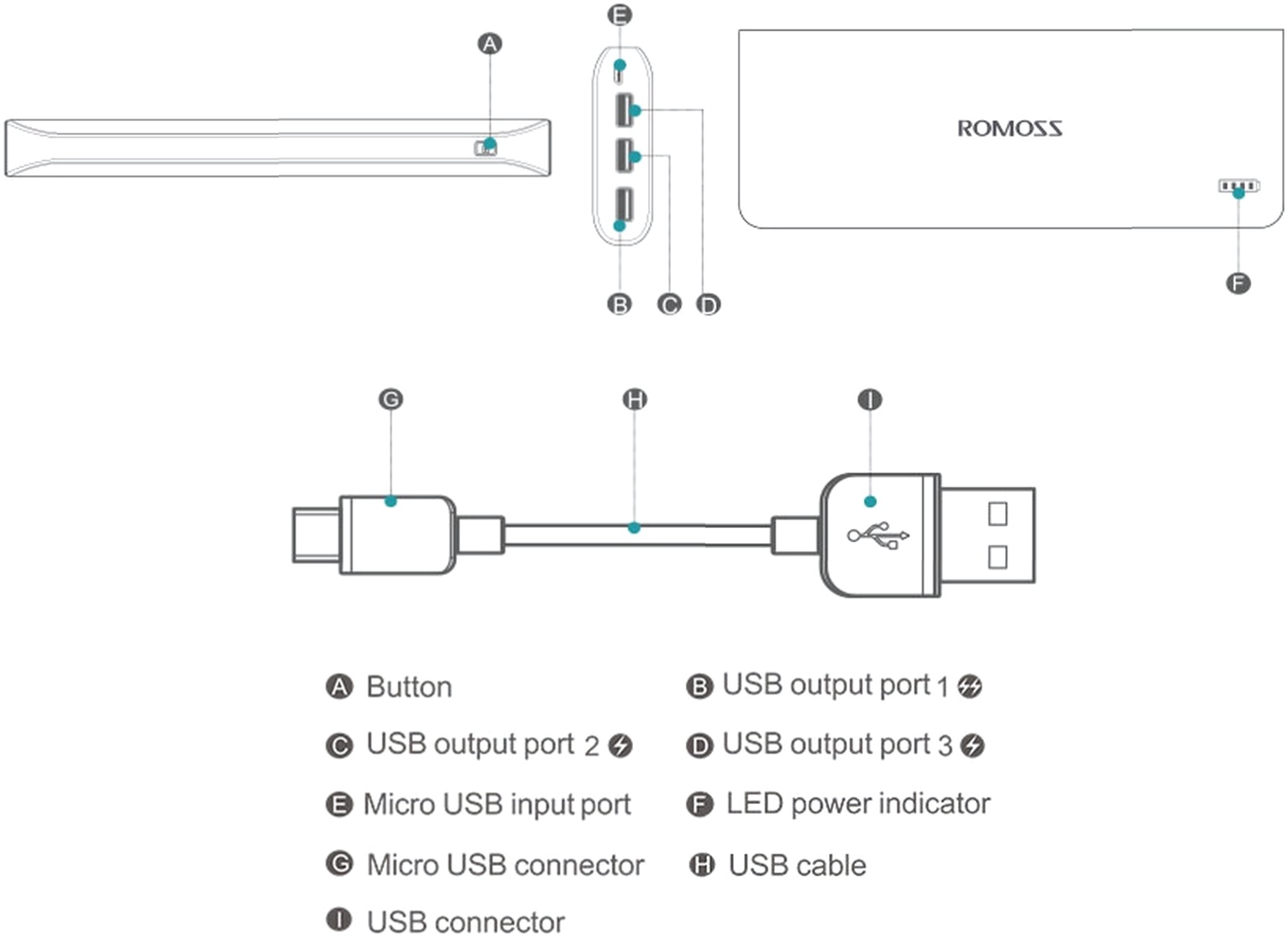 A

E

ROMOSS

B C D

F

G H I

A Button

B USB output port 1

C USB output port 2

D USB output port 3

E Micro USB input port

F LED power indicator

G Micro USB connector

H USB cable

I USB connector